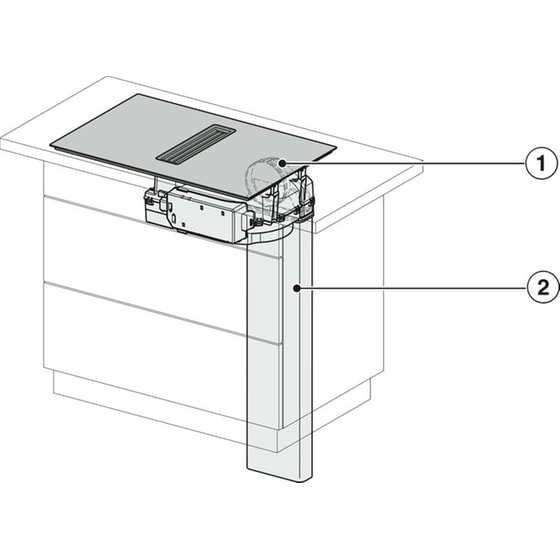 1
2