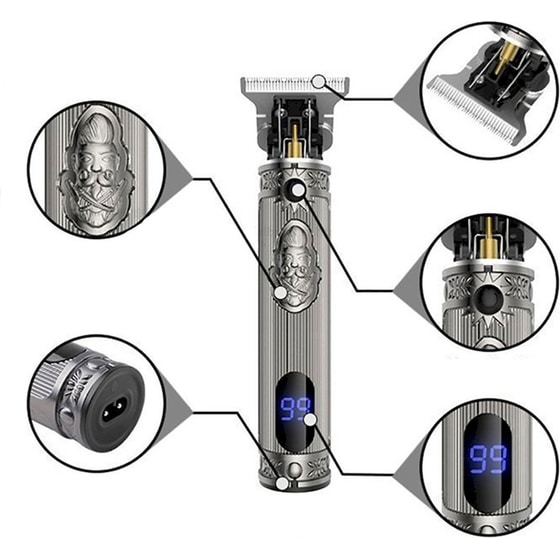 99

99