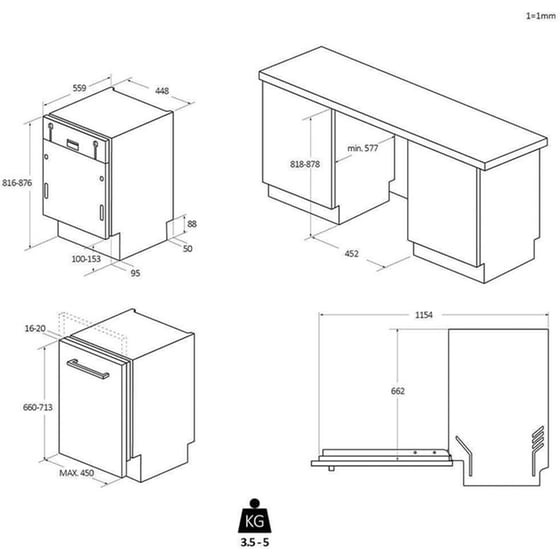 1=1mm

559
448
816-876
88
50
100-153
95

818-878
min. 577
452

16-20
660-713
MAX. 450

1154
662

KG
3.5 - 5