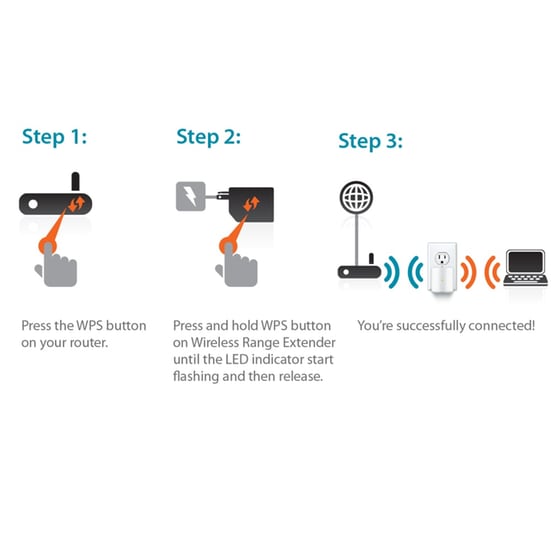 Step 1:

Press the WPS button on your router.

Step 2:

Press and hold WPS button on Wireless Range Extender until the LED indicator start flashing and then release.

Step 3:

You're successfully connected!