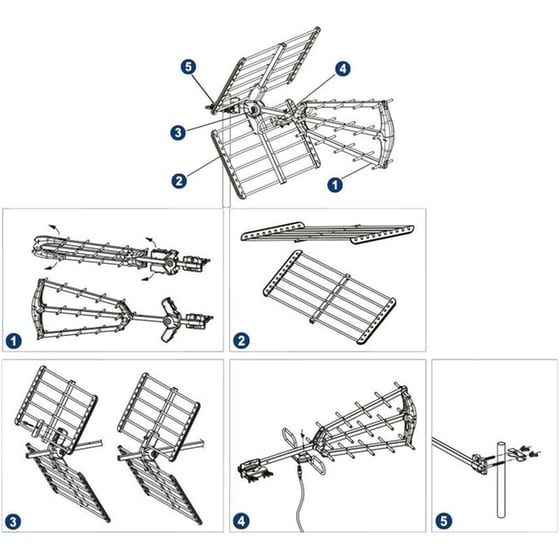 5
4
3
2
1
1
2
3
4
5