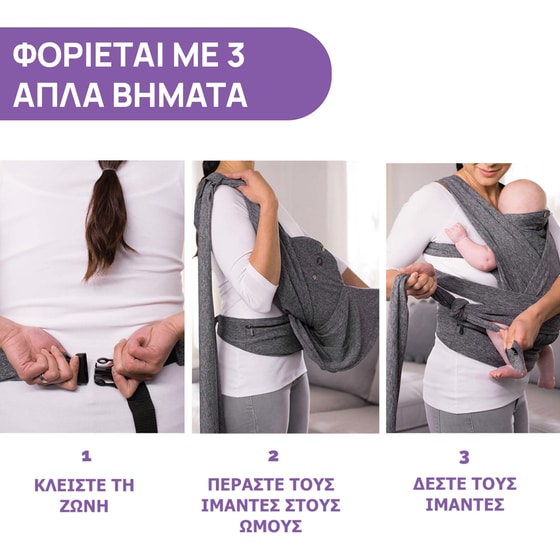 ΦΟΡΙΕΤΑΙ ΜΕ 3 ΑΠΛΑ ΒΗΜΑΤΑ

1
ΚΛΕΙΣΤΕ ΤΗ ΖΩΝΗ

2
ΠΕΡΑΣΤΕ ΤΟΥΣ ΙΜΑΝΤΕΣ ΣΤΟΥΣ ΩΜΟΥΣ

3
ΔΕΣΤΕ ΤΟΥΣ ΙΜΑΝΤΕΣ