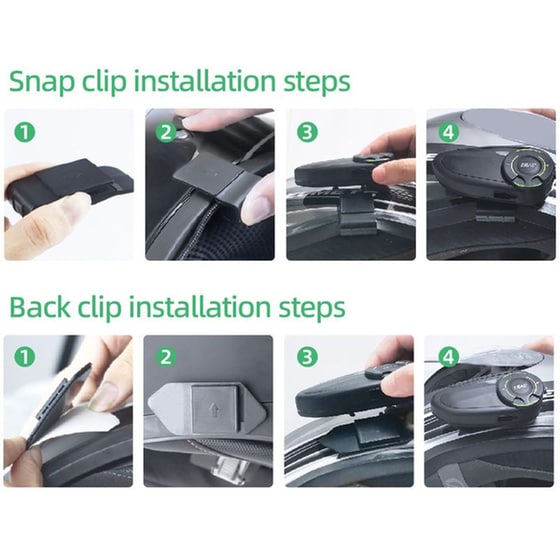 Snap clip installation steps

1 2 3 4

Back clip installation steps

1 2 3 4