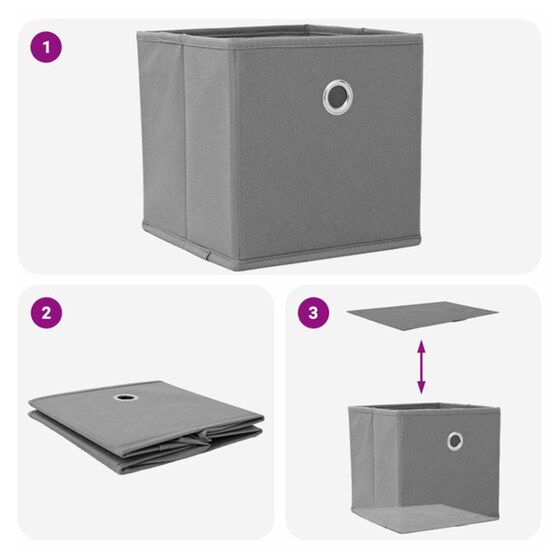 1

2

3