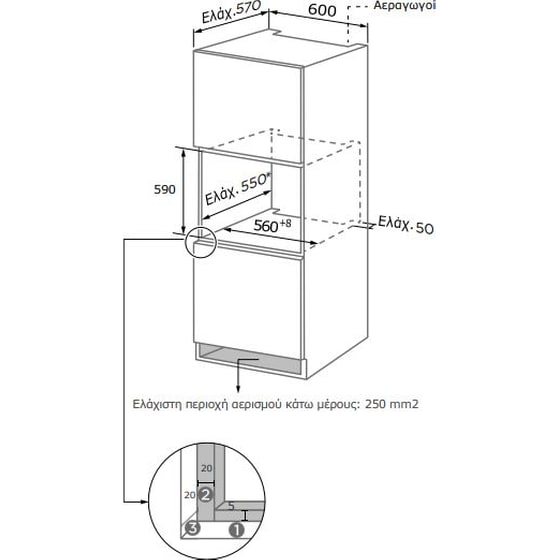 Ελάχ.570

600

Αεραγωγοί

590

Ελάχ. 550*

$560^{+8}$

Ελάχ. 50

Ελάχιστη περιοχή αερισμού κάτω μέρους: 250 mm2

20

20

2

5

3

1