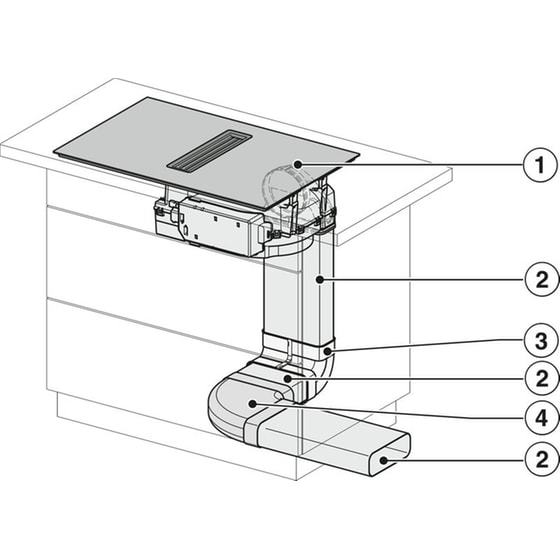 1
2
3
2
4
2