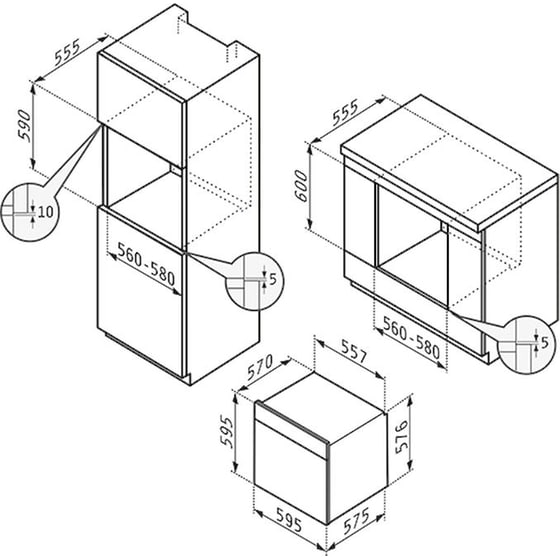 555
590
10
560-580
5
555
600
560-580
5
570
557
595
576
595
575