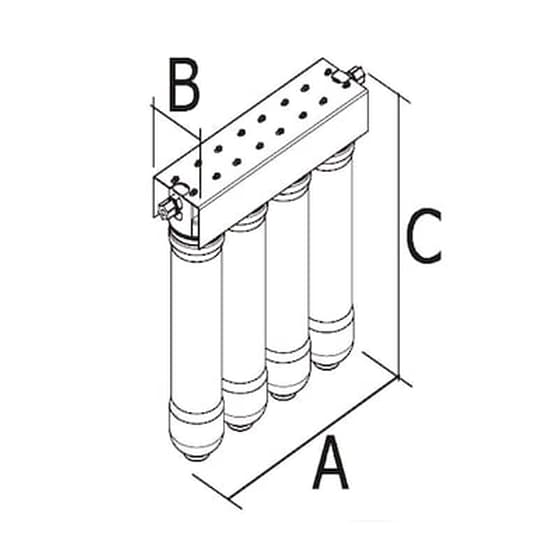 B
C
A