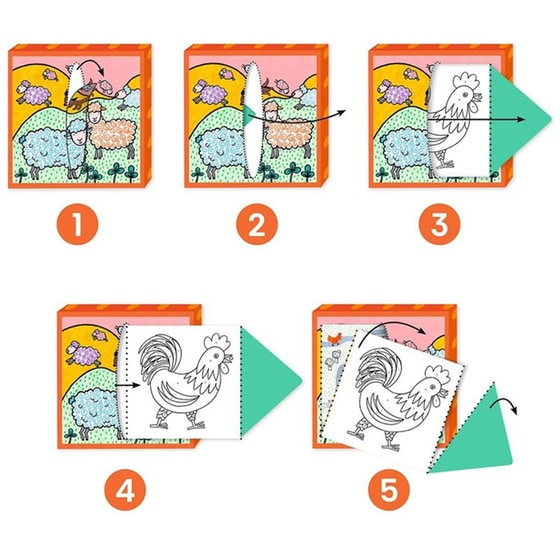 1

2

3

4

5