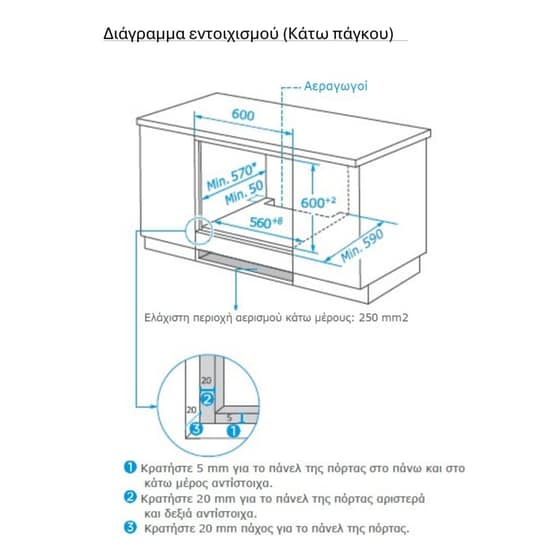 Διάγραμμα εντοιχισμού (Κάτω πάγκου)

Αεραγωγοί

600

Min. 570*

Min. 50

$600^{+2}$

$560^{+8}$

Min. 590

Ελάχιστη περιοχή αερισμού κάτω μέρους: 250 mm2

20

2

20

5

3

1

1 Κρατήστε 5 mm για το πάνελ της πόρτας στο πάνω και στο κάτω μέρος αντίστοιχα.

2 Κρατήστε 20 mm για το πάνελ της πόρτας αριστερά και δεξιά αντίστοιχα.

3 Κρατήστε 20 mm πάχος για το πάνελ της πόρτας.