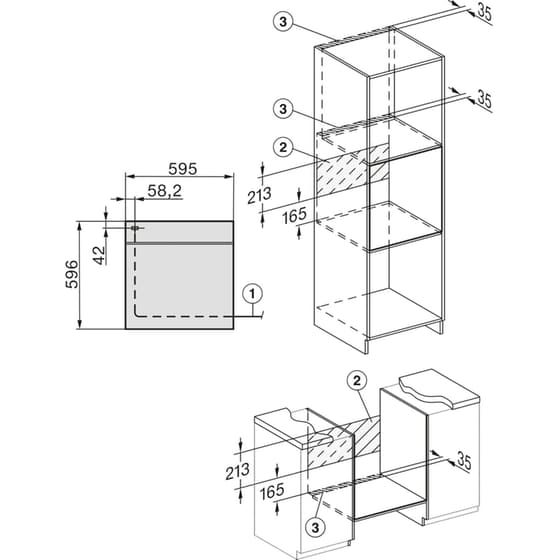 595
58,2
42
596
1
3
35
3
35
2
213
165
2
213
165
35
3