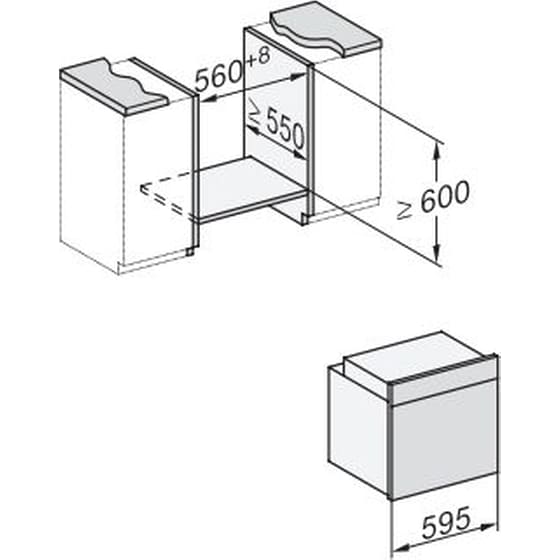 $560^{+8}$

$\geq 550$

$\geq 600$

595