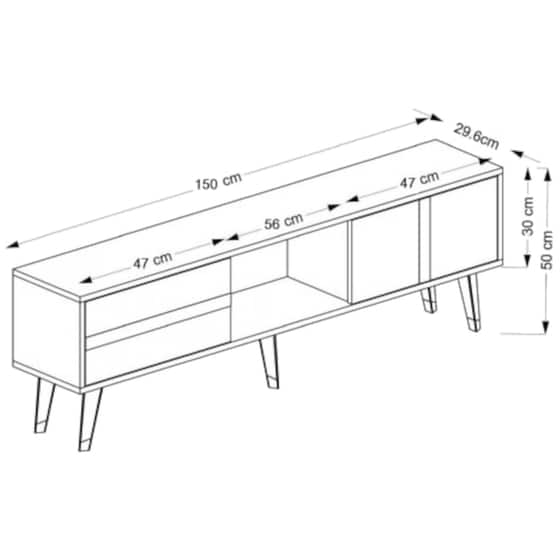 150 cm

29.6cm

47 cm

56 cm

47 cm

30 cm

50 cm