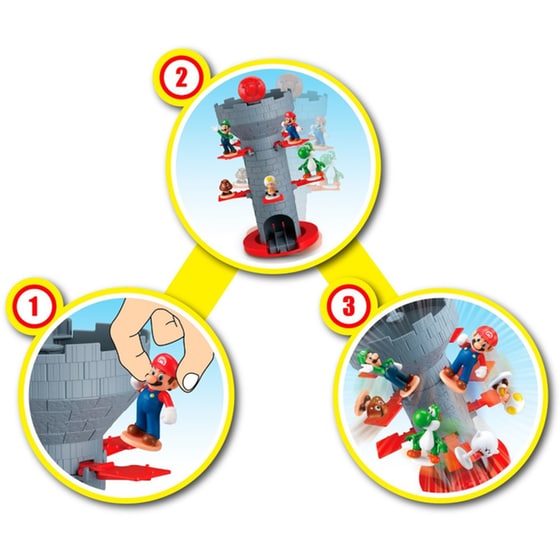 2

1

3