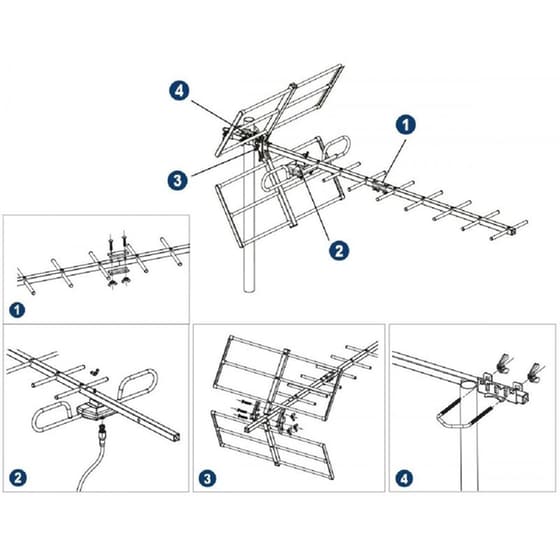 4
1
3
2
1
2
3
4