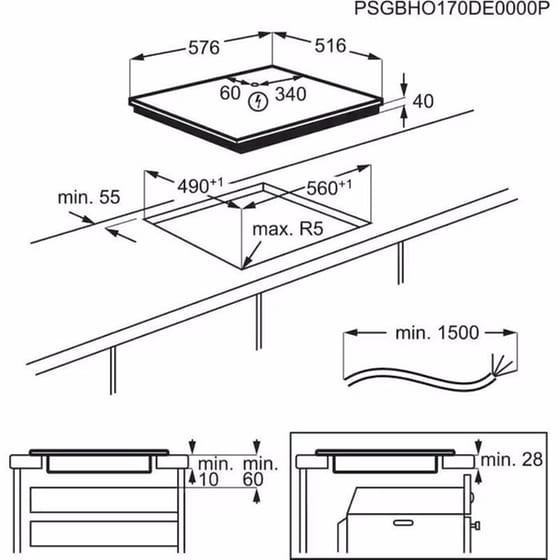 PSGBHO170DE0000P

576

516

60

340

40

$490^{+1}$

$560^{+1}$

min. 55

max. R5

min. 1500

min. 10

min. 60

min. 28