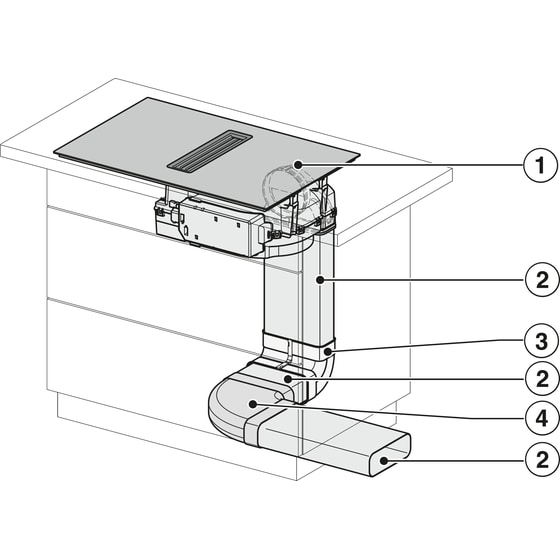 1
2
3
2
4
2