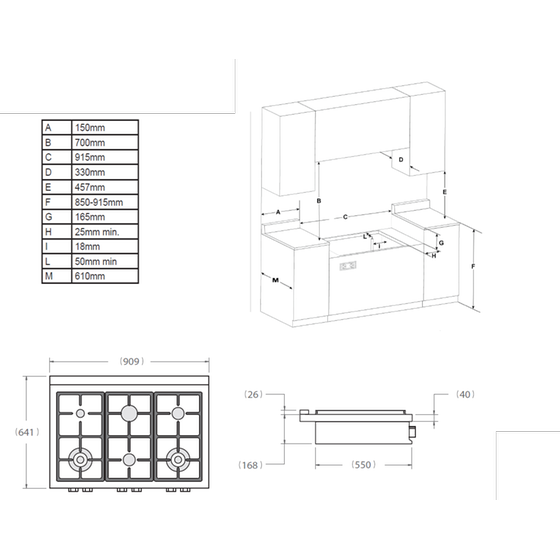 | A | 150mm |
|---|---|
| B | 700mm |
| C | 915mm |
| D | 330mm |
| E | 457mm |
| F | 850-915mm |
| G | 165mm |
| H | 25mm min. |
| I | 18mm |
| L | 50mm min |
| M | 610mm |

D
E
A
B
C
L
I
G
H
F
M

(909)
(641)
(26)
(40)
(168)
(550)