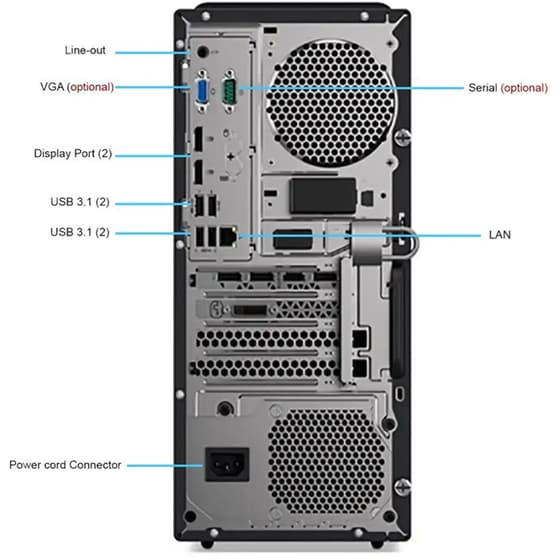 Line-out

VGA (optional)

Serial (optional)

Display Port (2)

USB 3.1 (2)

USB 3.1 (2)

LAN

Power cord Connector