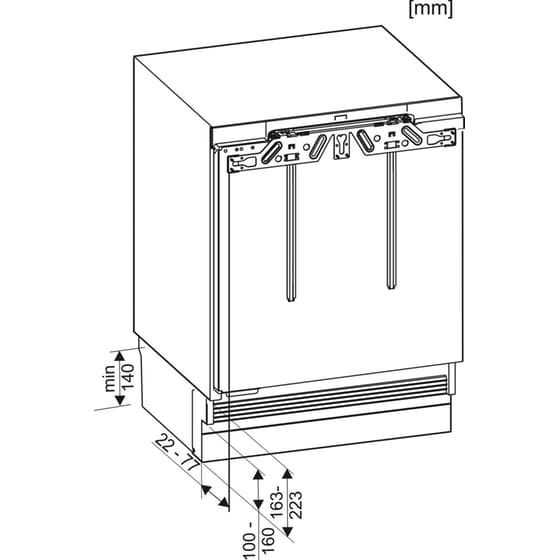 [mm]

min 140

22 - 77

100 - 160

163- 223