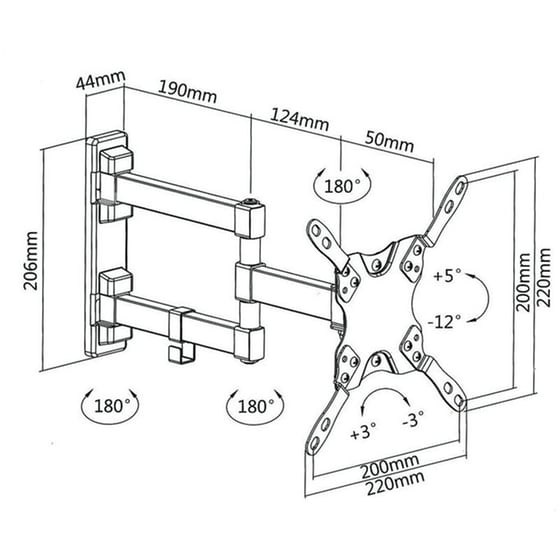 44mm
190mm
124mm
50mm
180°
206mm
+5°
-12°
200mm
220mm
180°
180°
+3°
-3°
200mm
220mm