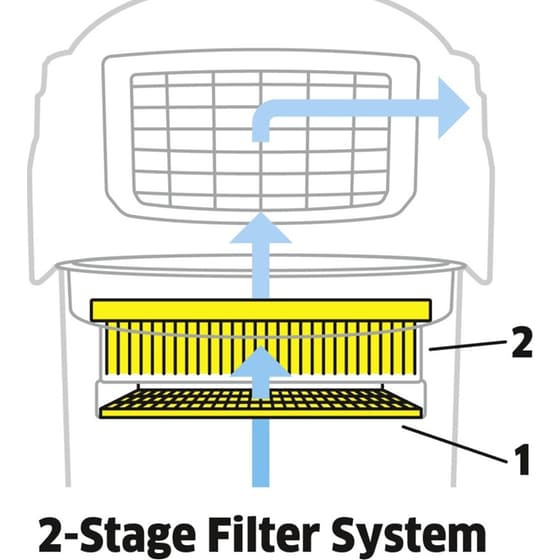 2

1

2-Stage Filter System