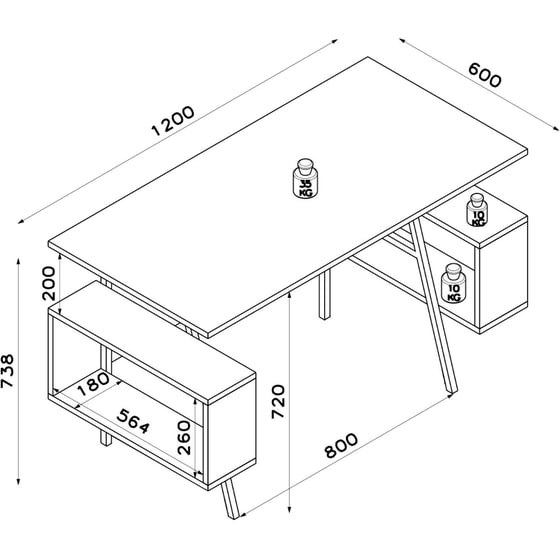 1200

600

35 KG

10 KG

10 KG

200

738

180

564

260

720

800