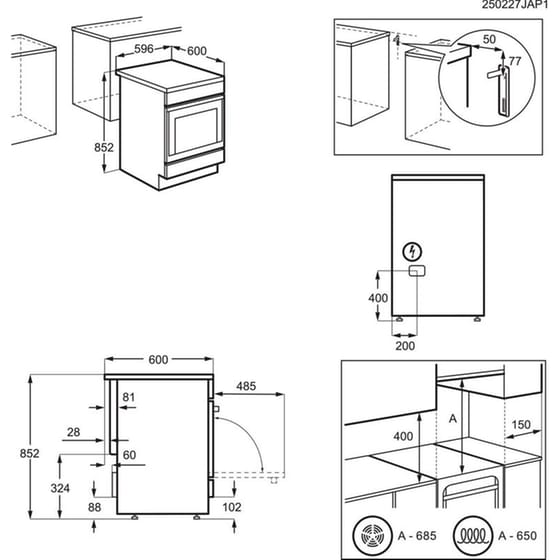 250227JAP1

596
600
852

4
50
77

400
200

600
485
81
28
60
852
324
88
102

400
A
150
A - 685
A - 650