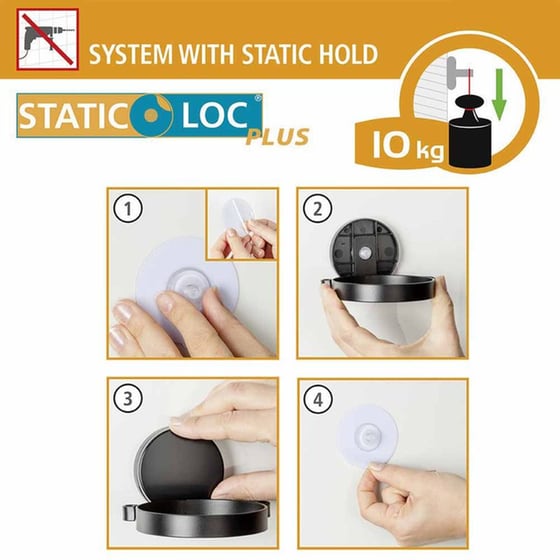 SYSTEM WITH STATIC HOLD

STATIC LOC® PLUS

10 kg

1

2

3

4