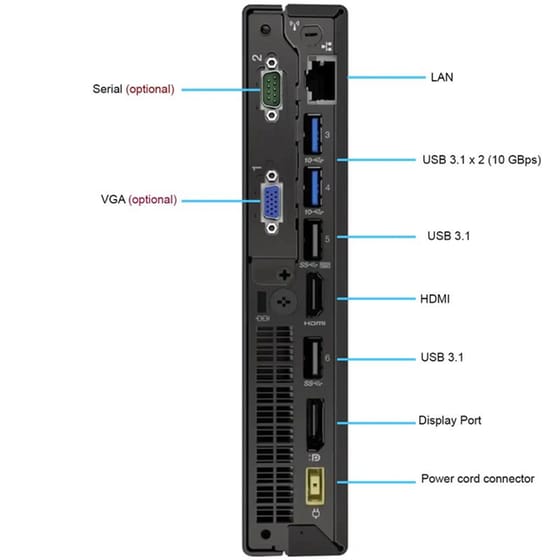 Serial (optional)

VGA (optional)

2

1

LAN

3

USB 3.1 x 2 (10 GBps)

4

5

USB 3.1

HDMI

HDMI

6

USB 3.1

Display Port

Power cord connector