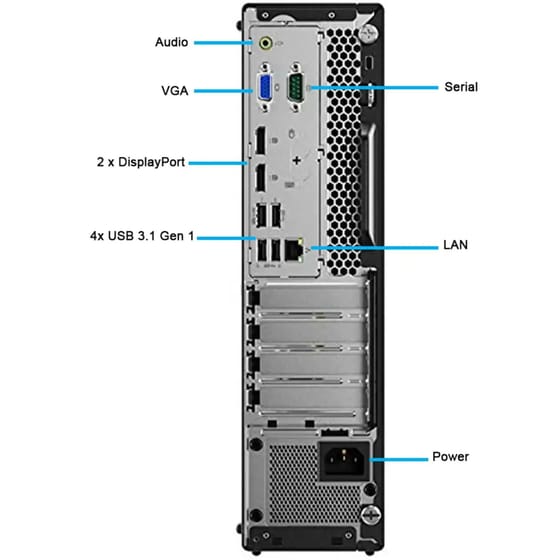 Audio
VGA
Serial
2 x DisplayPort
4x USB 3.1 Gen 1
LAN
Power