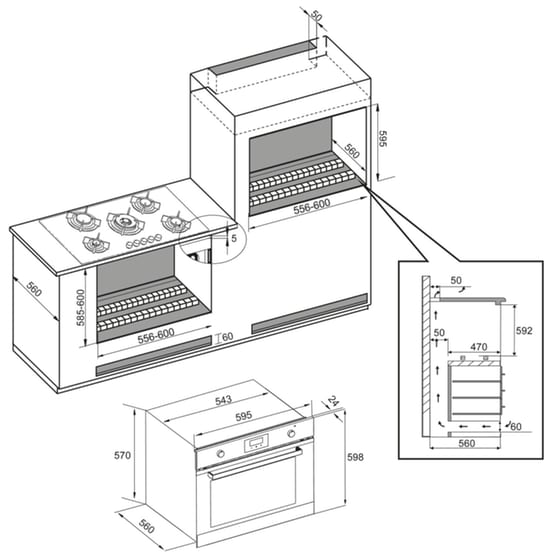 50
595
560
556-600
5
560
585-600
556-600
60
50
592
50
470
60
560
543
595
24
570
598
560