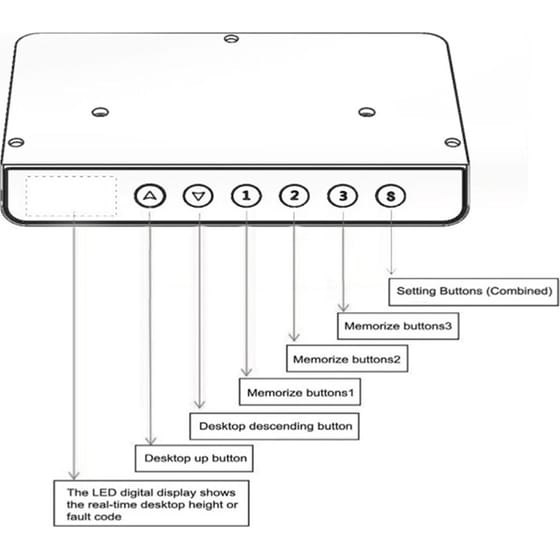 1 2 3 S

Setting Buttons (Combined)

Memorize buttons3

Memorize buttons2

Memorize buttons1

Desktop descending button

Desktop up button

The LED digital display shows the real-time desktop height or fault code