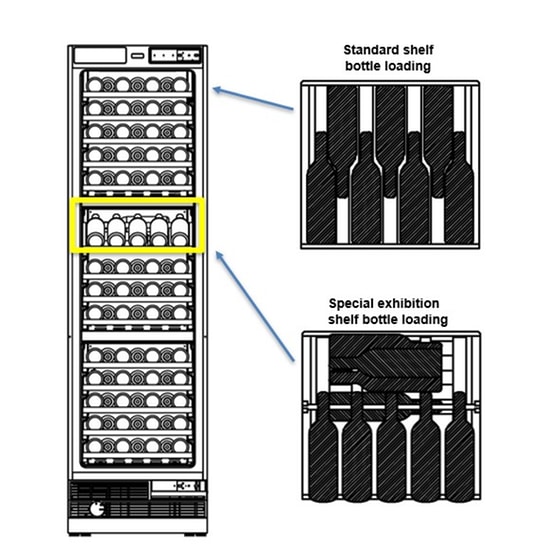 Standard shelf bottle loading

Special exhibition shelf bottle loading