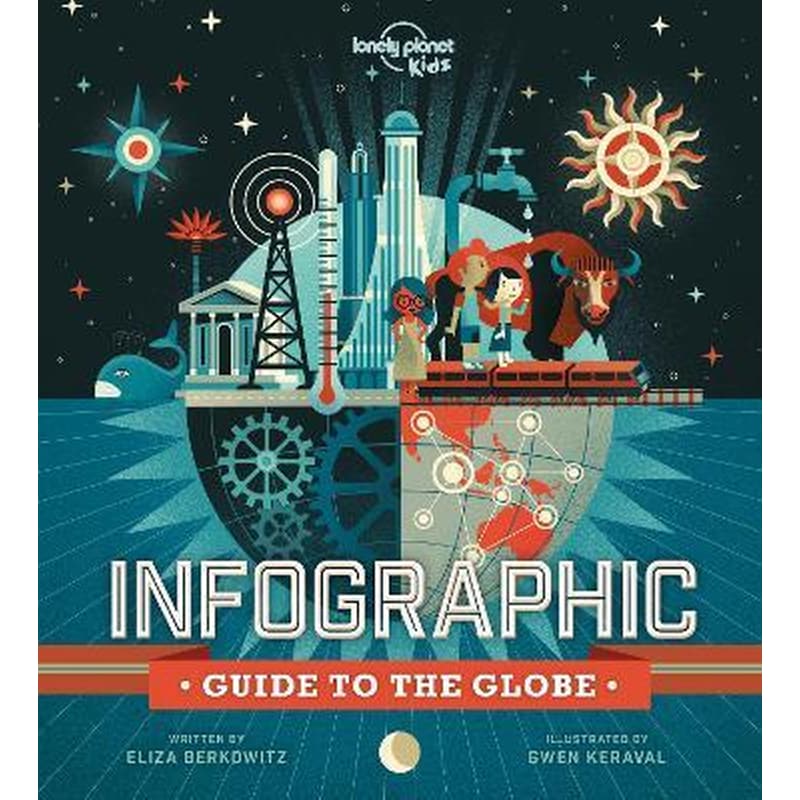 lonely planet kids

INFOGRAPHIC

• GUIDE TO THE GLOBE •

WRITTEN BY
ELIZA BERKOWITZ

ILLUSTRATED BY
GWEN KERAVAL