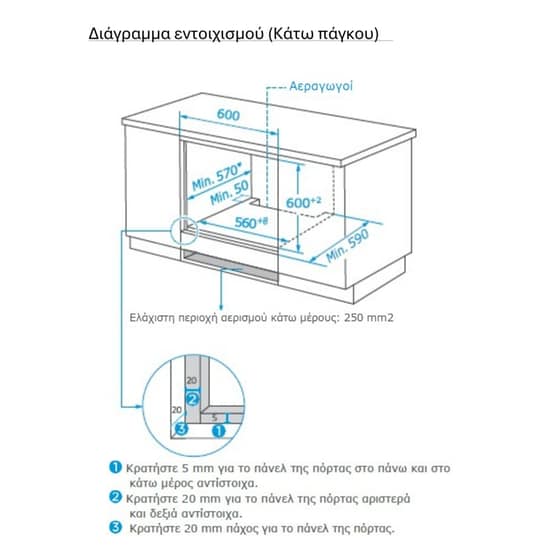 Διάγραμμα εντοιχισμού (Κάτω πάγκου)

Αεραγωγοί

600

Min. 570*

Min. 50

$600^{+2}$

$560^{+8}$

Min. 590

Ελάχιστη περιοχή αερισμού κάτω μέρους: 250 mm2

20

2

20

5

3

1

1 Κρατήστε 5 mm για το πάνελ της πόρτας στο πάνω και στο κάτω μέρος αντίστοιχα.
2 Κρατήστε 20 mm για το πάνελ της πόρτας αριστερά και δεξιά αντίστοιχα.
3 Κρατήστε 20 mm πάχος για το πάνελ της πόρτας.