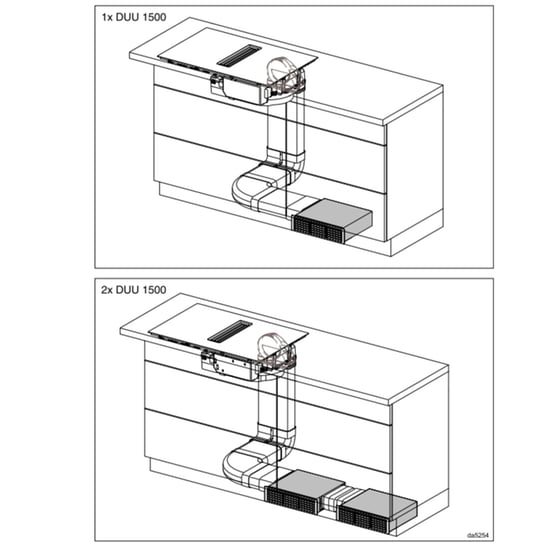 1x DUU 1500

2x DUU 1500

da5254