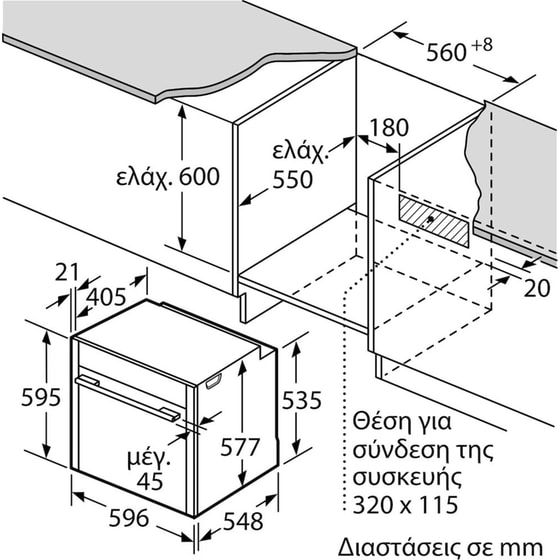 $560^{+8}$

180

ελάχ. 600

ελάχ. 550

20

21

405

595

535

577

μέγ. 45

596

548

Θέση για σύνδεση της συσκευής 320 x 115

Διαστάσεις σε mm