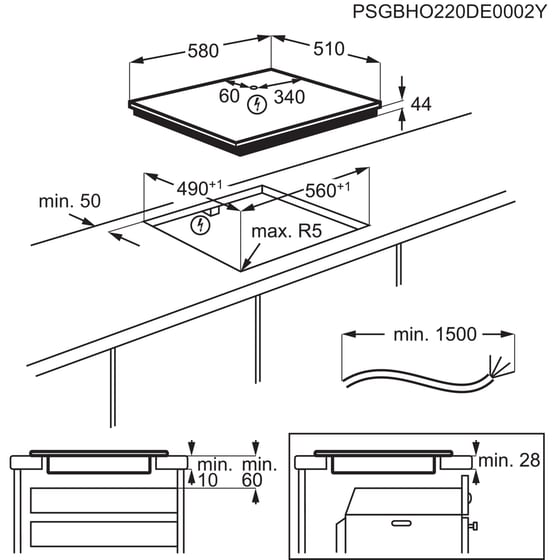 PSGBHO220DE0002Y

580
510
60
340
44

$490^{+1}$
$560^{+1}$
min. 50
max. R5

min. 1500

min. 10
min. 60

min. 28