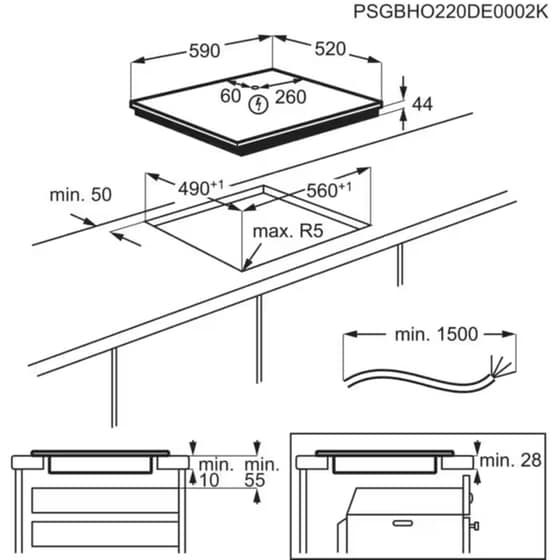 PSGBHO220DE0002K

590
520
60
260
44

min. 50
$490^{+1}$
$560^{+1}$
max. R5

min. 1500

min. 10
min. 55

min. 28